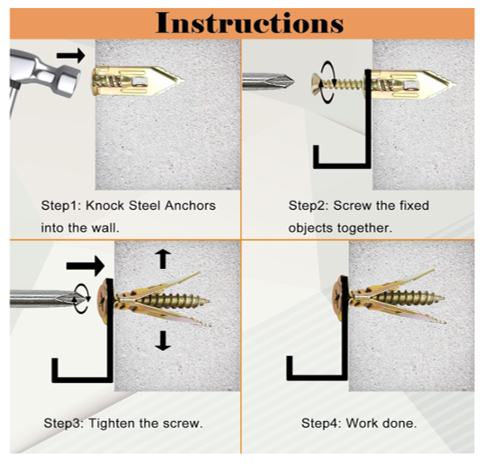 Instructions

Step1: Knock Steel Anchors into the wall.

Step2: Screw the fixed objects together.

Step3: Tighten the screw.

Step4: Work done.